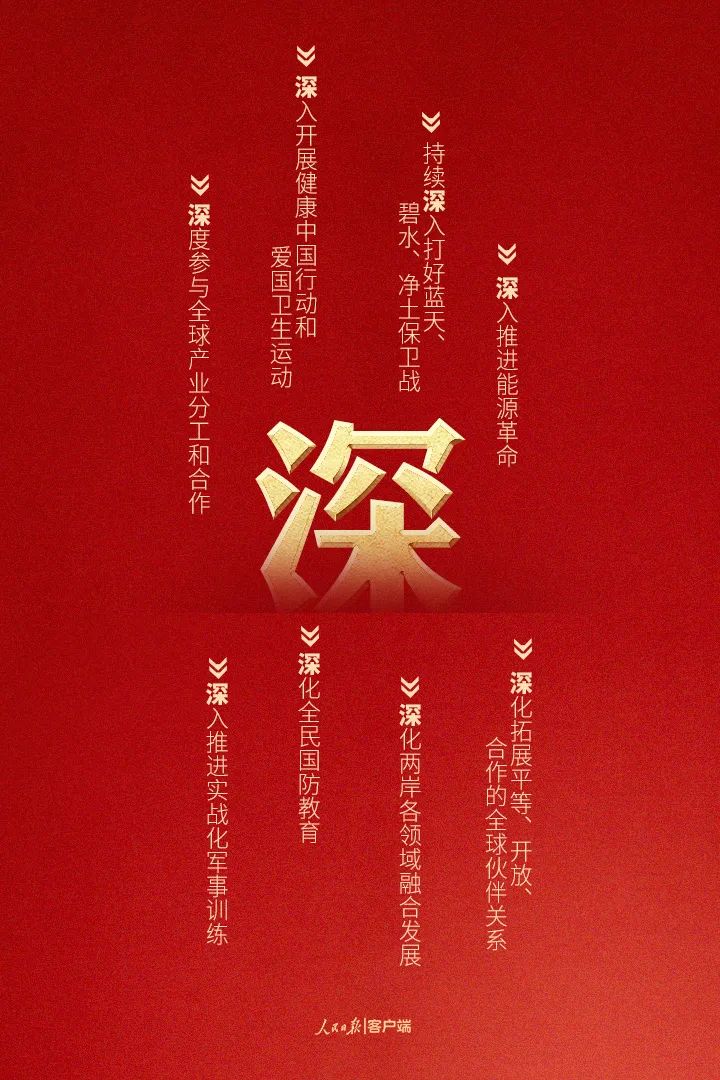 深度参与全球产业分工和合作

深入开展健康中国行动和爱国卫生运动

持续深入打好蓝天、碧水、净土保卫战

深入推进能源革命

深

深入推进实战化军事训练

深化全民国防教育

深化两岸各领域融合发展

深化拓展平等、开放、合作的全球伙伴关系

人民日报|客户端