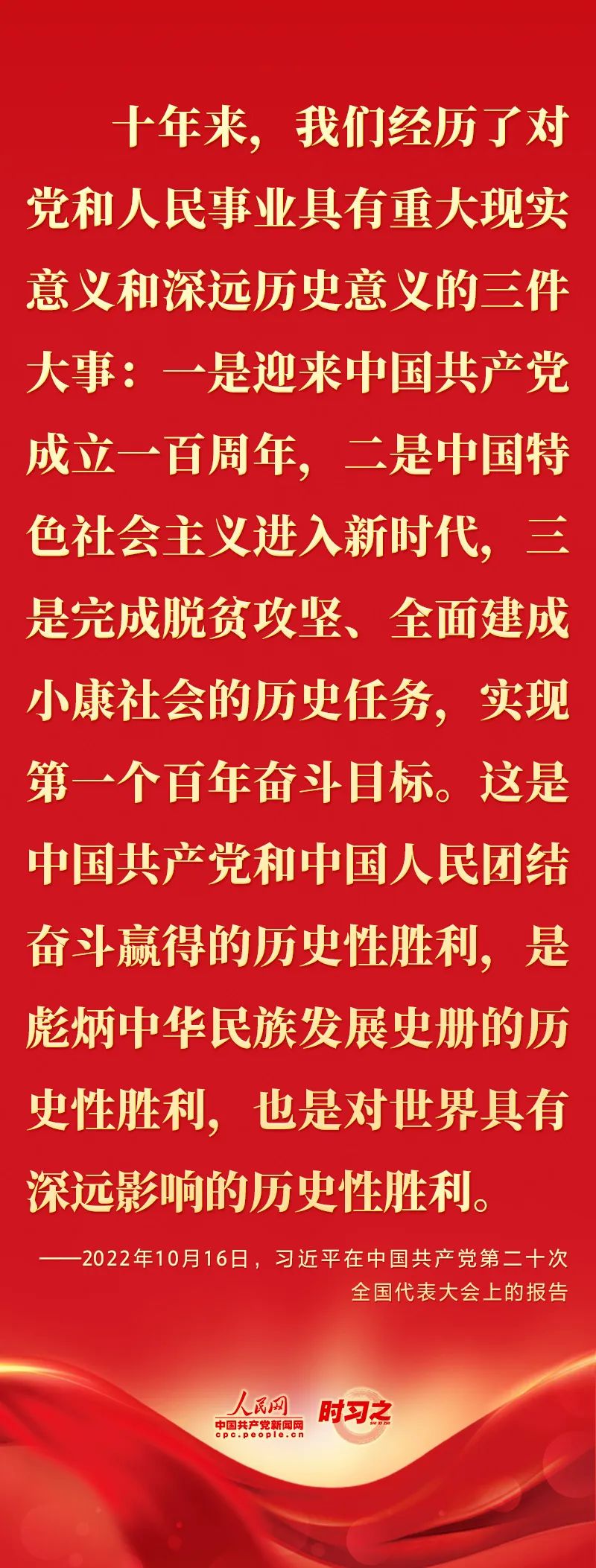 十年来，我们经历了对党和人民事业具有重大现实意义和深远历史意义的三件大事：一是迎来中国共产党成立一百周年，二是中国特色社会主义进入新时代，三是完成脱贫攻坚、全面建成小康社会的历史任务，实现第一个百年奋斗目标。这是中国共产党和中国人民团结奋斗赢得的历史性胜利，是彪炳中华民族发展史册的历史性胜利，也是对世界具有深远影响的历史性胜利。

——2022年10月16日，习近平在中国共产党第二十次全国代表大会上的报告

人民网
中国共产党新闻网
cpc.people.cn
时习之