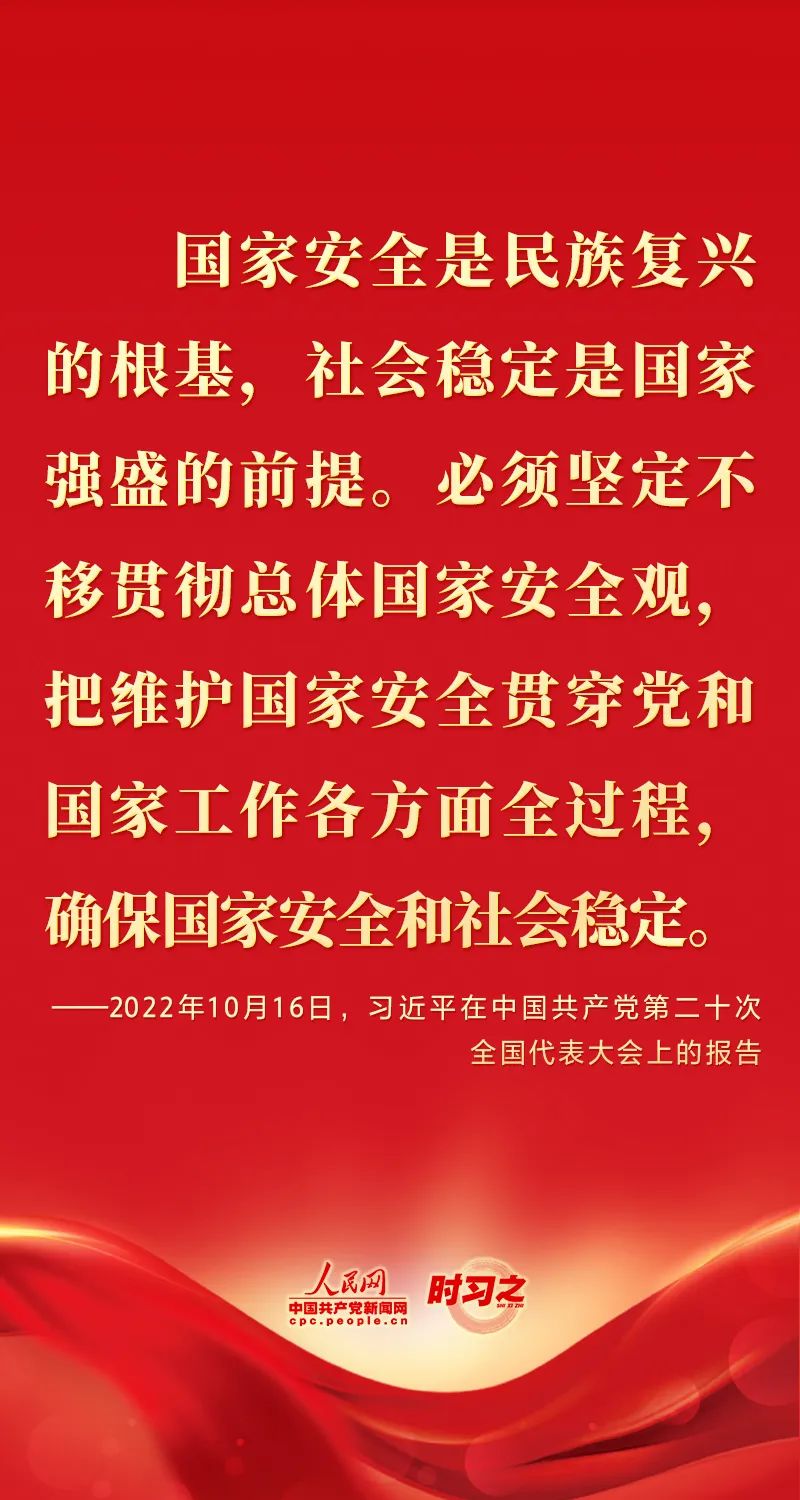 国家安全是民族复兴的根基，社会稳定是国家强盛的前提。必须坚定不移贯彻总体国家安全观，把维护国家安全贯穿党和国家工作各方面全过程，确保国家安全和社会稳定。

——2022年10月16日，习近平在中国共产党第二十次全国代表大会上的报告

人民网
中国共产党新闻网
cpc.people.cn
时习之
SHI XI ZHI