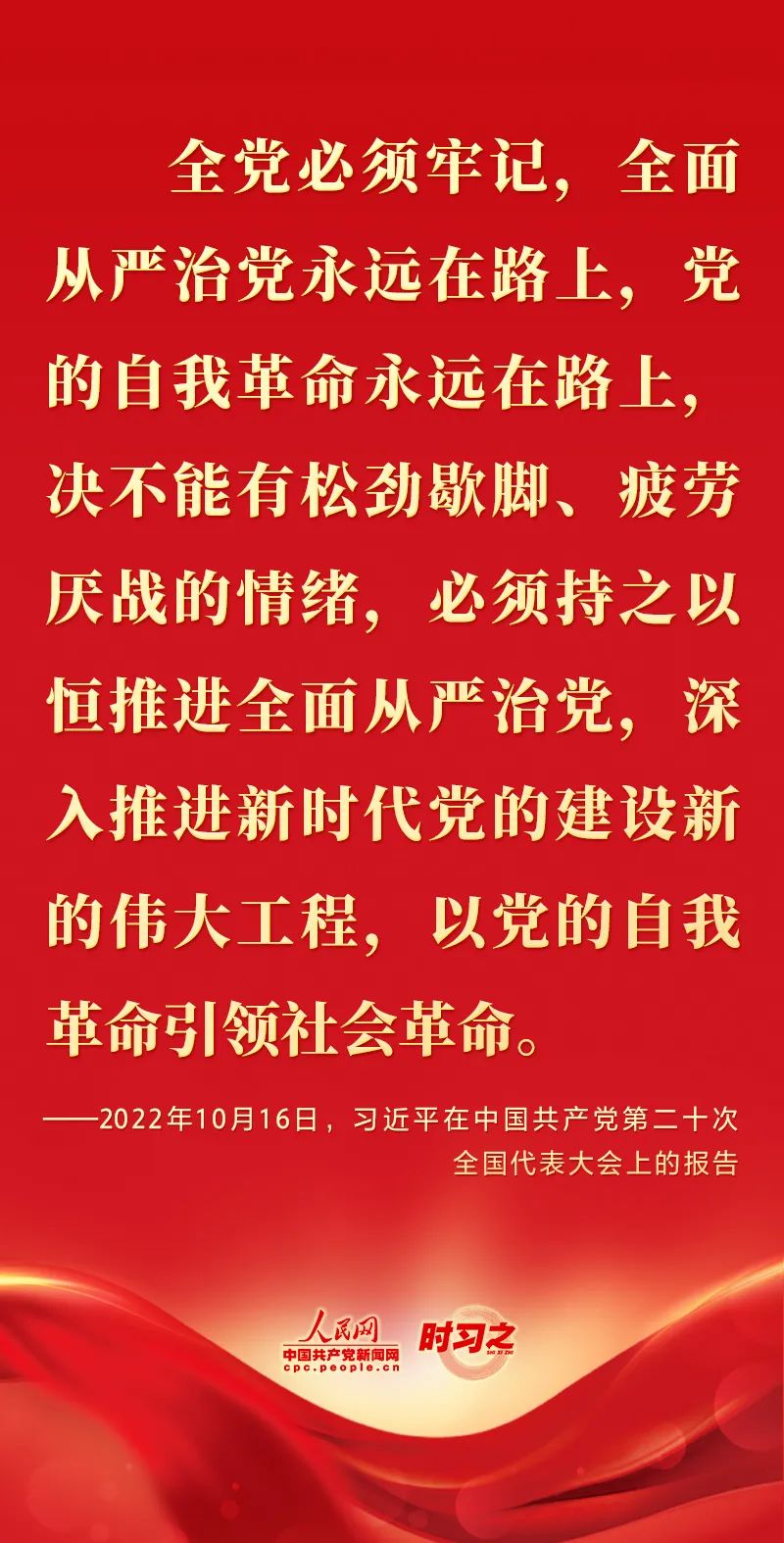 全党必须牢记，全面从严治党永远在路上，党的自我革命永远在路上，决不能有松劲歇脚、疲劳厌战的情绪，必须持之以恒推进全面从严治党，深入推进新时代党的建设新的伟大工程，以党的自我革命引领社会革命。

——2022年10月16日，习近平在中国共产党第二十次全国代表大会上的报告

人民网
中国共产党新闻网
cpc.people.cn
时习之
SHI XI ZHI