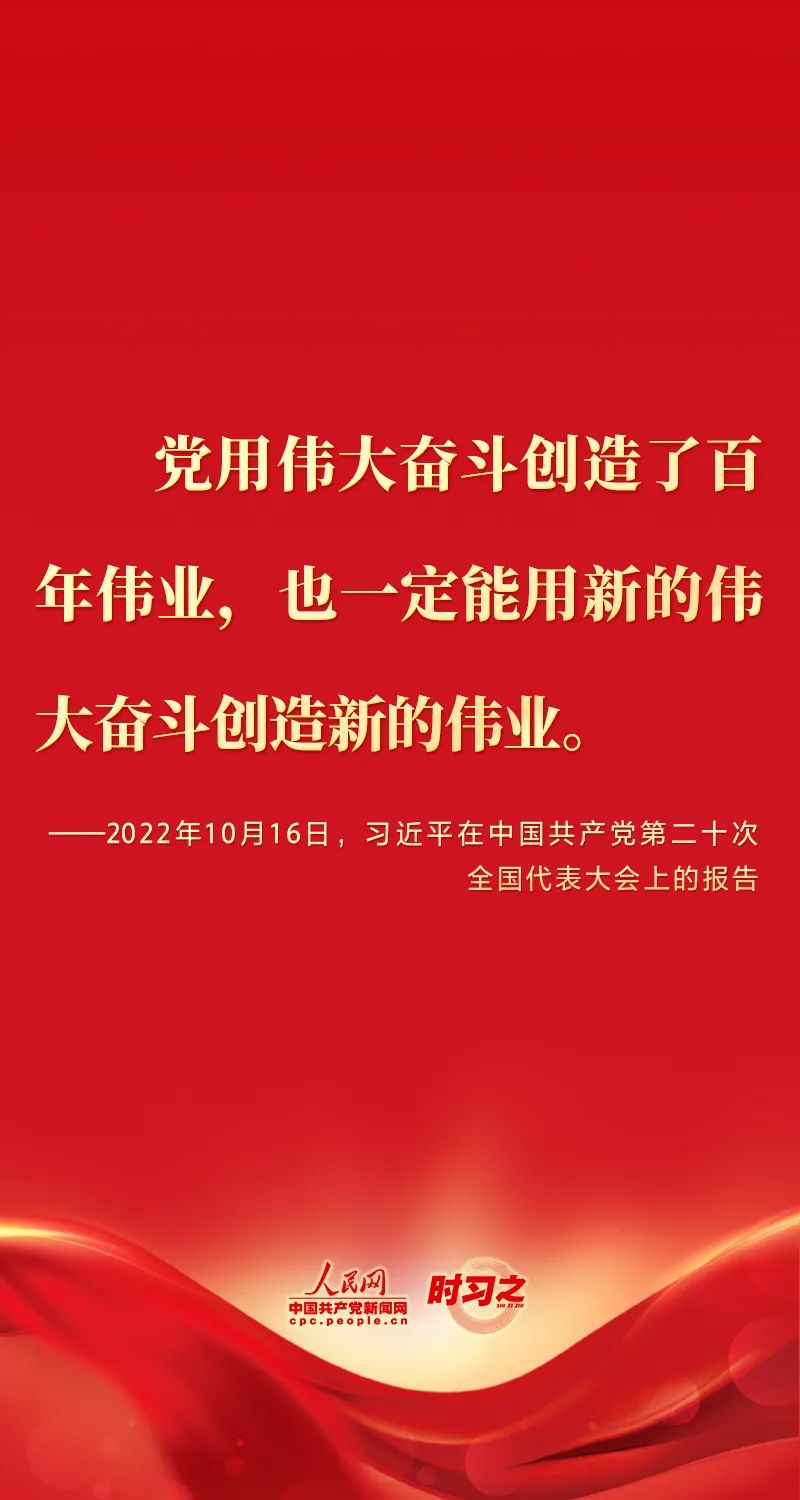 党用伟大奋斗创造了百年伟业，也一定能用新的伟大奋斗创造新的伟业。

——2022年10月16日，习近平在中国共产党第二十次全国代表大会上的报告

人民网
中国共产党新闻网
cpc.people.cn
时习之
SHI XI ZHI