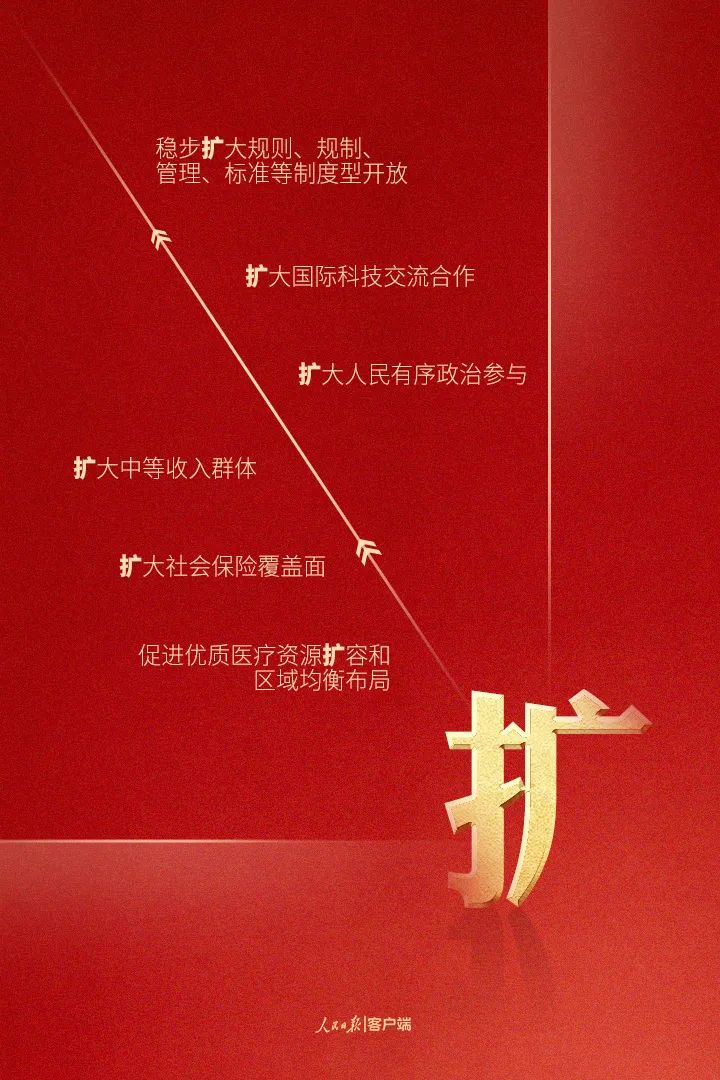 稳步扩大规则、规制、管理、标准等制度型开放

扩大国际科技交流合作

扩大人民有序政治参与

扩大中等收入群体

扩大社会保险覆盖面

促进优质医疗资源扩容和区域均衡布局

扩

人民日报|客户端